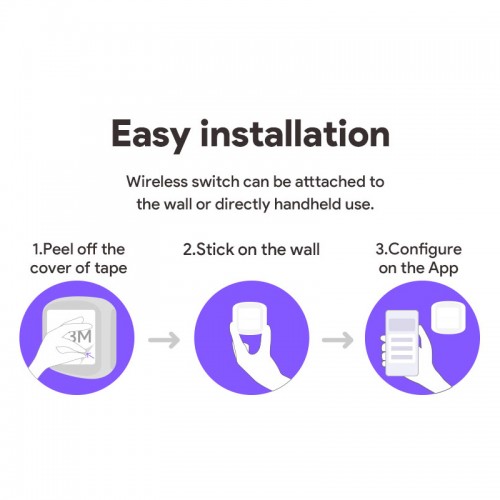 Easy installation

Wireless switch can be atttached to the wall or directly handheld use.

1.Peel off the cover of tape

2.Stick on the wall

3.Configure on the App

3M